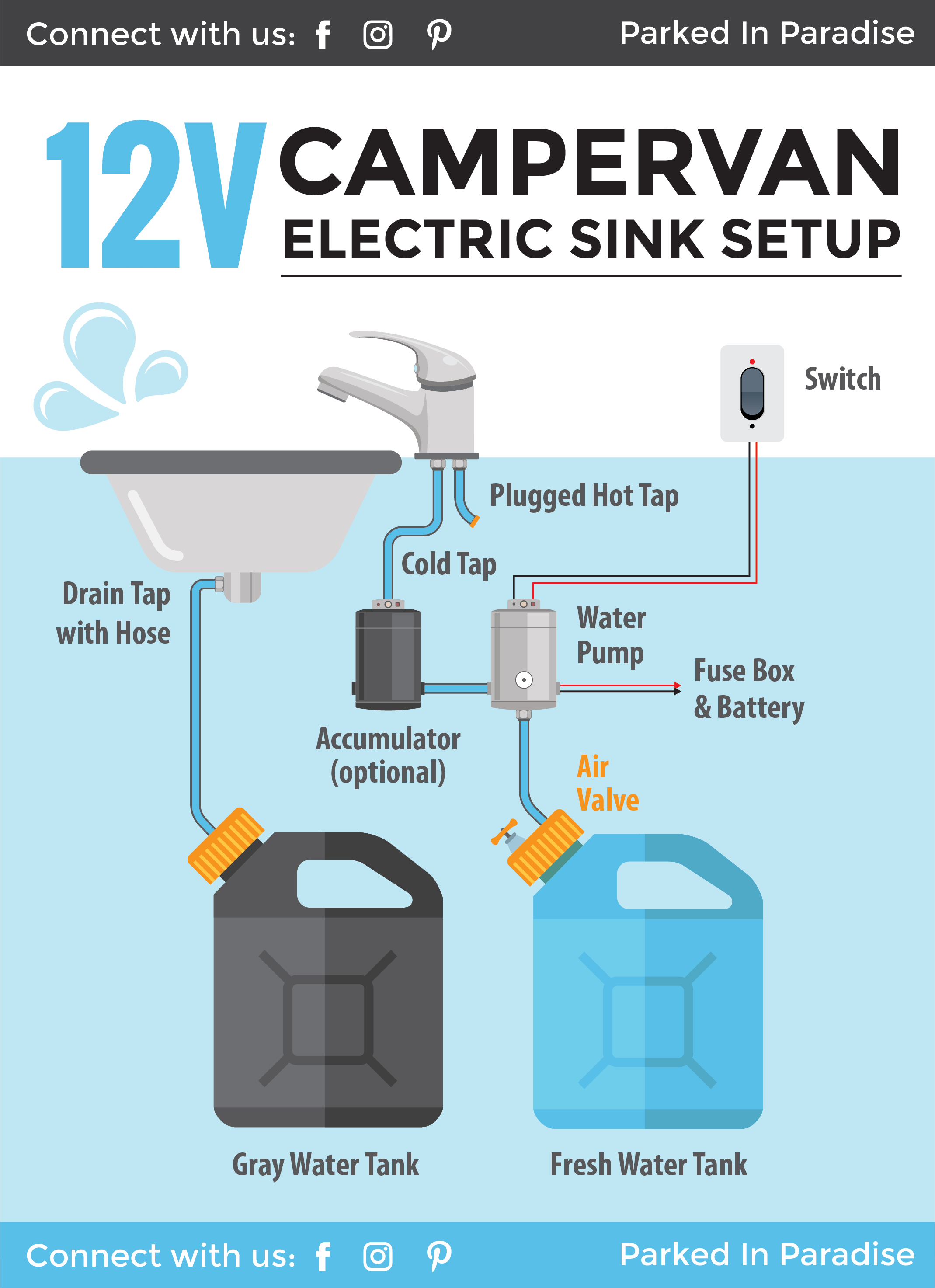 Connect with us: Parked In Paradise

12V CAMPERVAN
ELECTRIC SINK SETUP

Switch

Plugged Hot Tap

Cold Tap

Drain Tap with Hose

Water Pump

Fuse Box & Battery

Accumulator (optional)

Air Valve

Gray Water Tank

Fresh Water Tank

Connect with us: Parked In Paradise