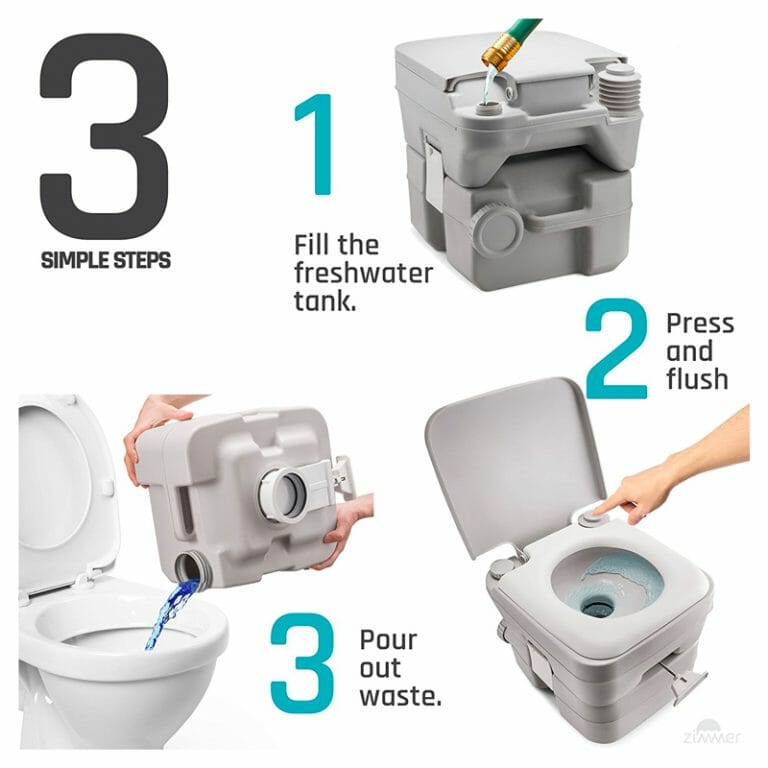 3
SIMPLE STEPS

1
Fill the freshwater tank.

2
Press and flush

3
Pour out waste.

zimmer