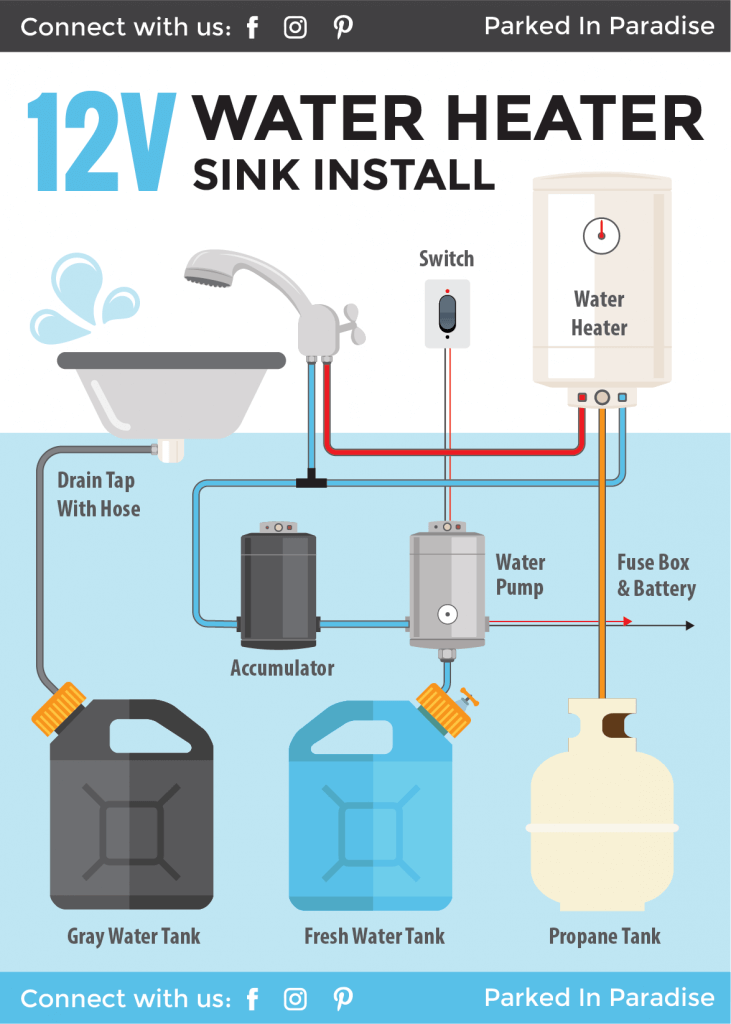 Connect with us:

Parked In Paradise

12V WATER HEATER SINK INSTALL

Switch

Water Heater

Drain Tap With Hose

Water Pump

Fuse Box & Battery

Accumulator

Gray Water Tank

Fresh Water Tank

Propane Tank

Connect with us:

Parked In Paradise